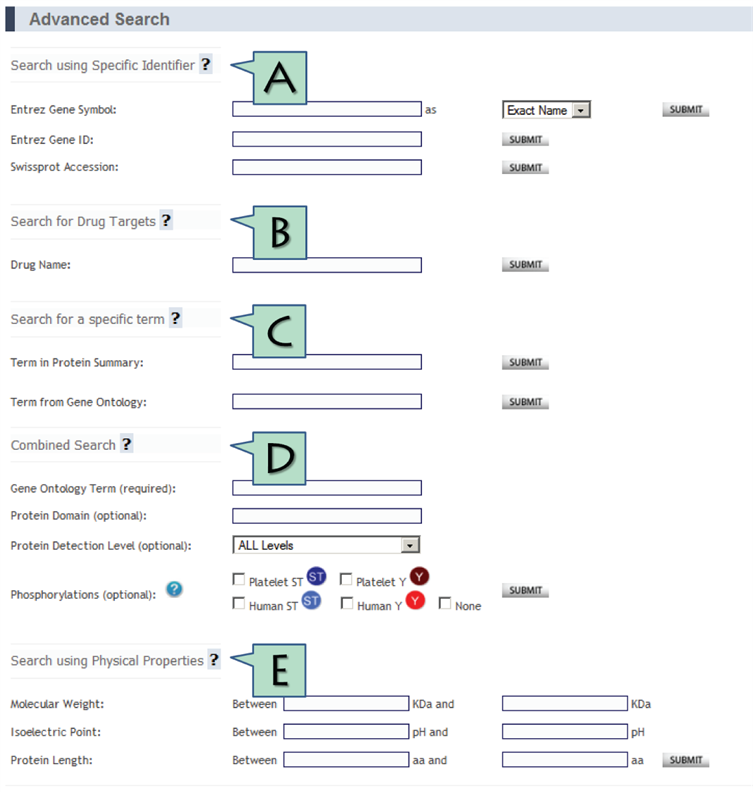 Advanced Search

Search using Specific Identifier ?

A

Entrez Gene Symbol: as Exact Name SUBMIT

Entrez Gene ID: SUBMIT

Swissprot Accession: SUBMIT

Search for Drug Targets ?

B

Drug Name: SUBMIT

Search for a specific term ?

C

Term in Protein Summary: SUBMIT

Term from Gene Ontology: SUBMIT

Combined Search ?

D

Gene Ontology Term (required):

Protein Domain (optional):

Protein Detection Level (optional): ALL Levels

Phosphorylations (optional): ? Platelet ST ST Platelet Y Y Human ST ST Human Y Y None SUBMIT

Search using Physical Properties ?

E

Molecular Weight: Between KDa and KDa

Isoelectric Point: Between pH and pH

Protein Length: Between aa and aa SUBMIT